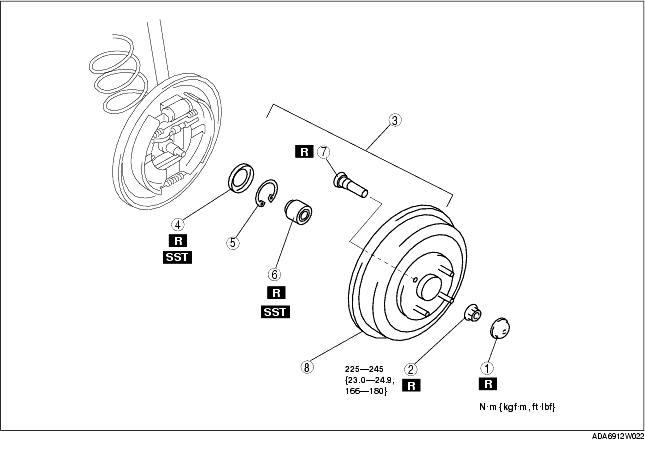 3

R 7

4
R
SST

5

6
R
SST

8

225—245
{23.0—24.9,
166—180}

2
R

1
R

N·m {kgf·m, ft·lbf}

ADA6912W022