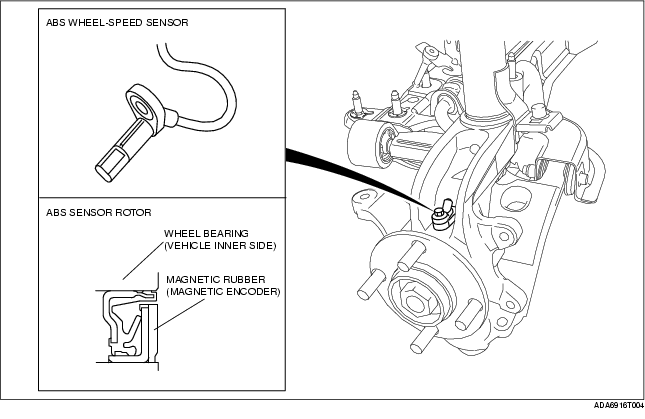 ABS WHEEL-SPEED SENSOR

ABS SENSOR ROTOR

WHEEL BEARING
(VEHICLE INNER SIDE)

MAGNETIC RUBBER
(MAGNETIC ENCODER)

ADA6916T004