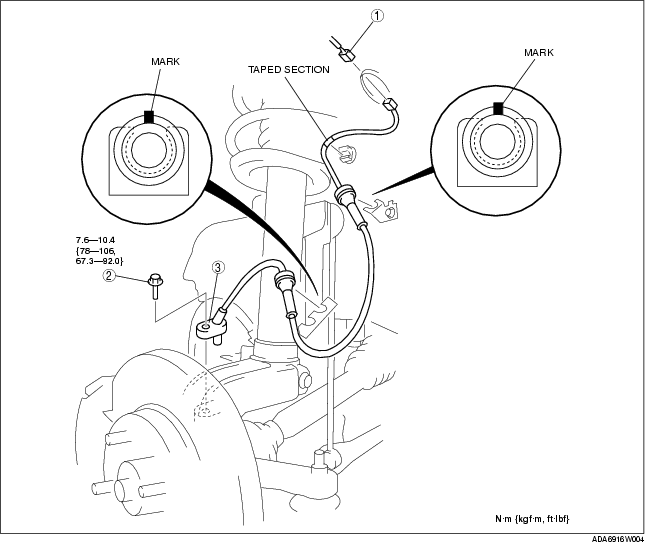 1

MARK

TAPED SECTION

MARK

7.6—10.4
{78—106,
67.3—92.0}

2

3

N·m {kgf·m, ft·lbf}

ADA6916W004