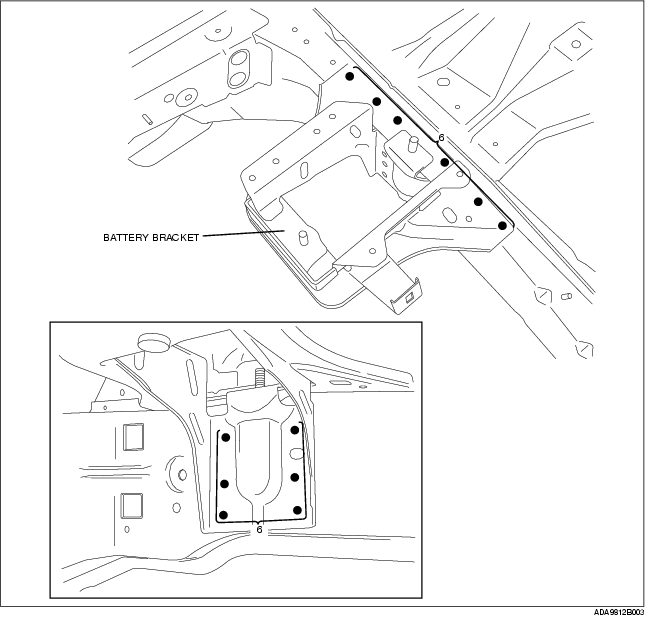 6

BATTERY BRACKET

6

ADA9812B003