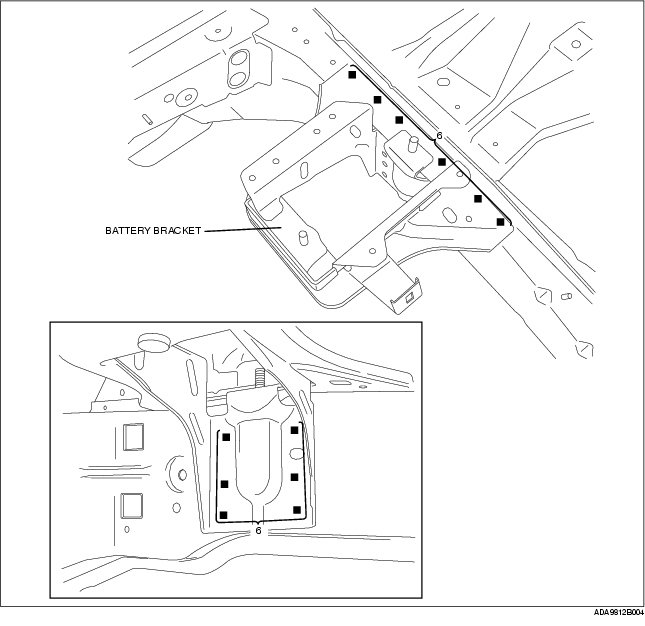 6
BATTERY BRACKET
6
ADA9812B004