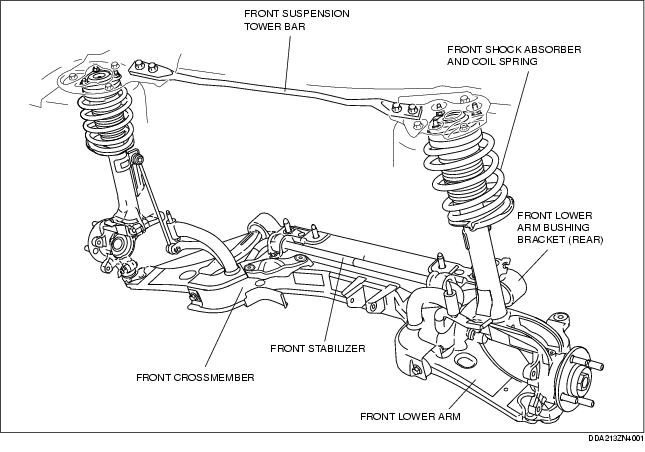 FRONT SUSPENSION TOWER BAR

FRONT SHOCK ABSORBER AND COIL SPRING

FRONT LOWER ARM BUSHING BRACKET (REAR)

FRONT STABILIZER

FRONT CROSSMEMBER

FRONT LOWER ARM

DDA213ZN4001