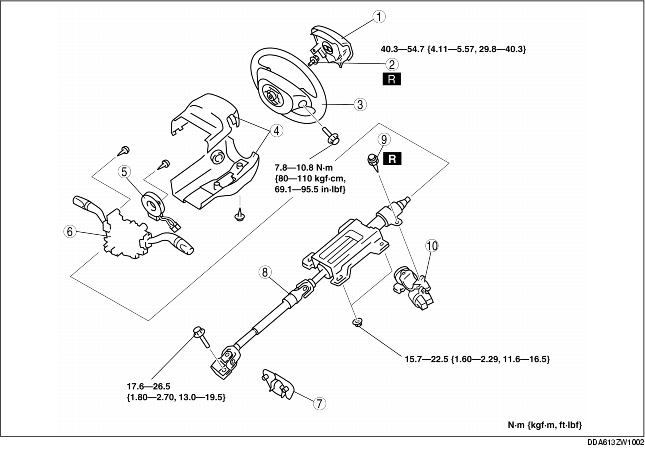 1

40.3—54.7 {4.11—5.57, 29.8—40.3}

2

R

3

4

9

R

7.8—10.8 N·m {80—110 kgf·cm, 69.1—95.5 in·lbf}

5

6

10

8

15.7—22.5 {1.60—2.29, 11.6—16.5}

17.6—26.5 {1.80—2.70, 13.0—19.5}

7

N·m {kgf·m, ft·lbf}

DDA613ZW1002