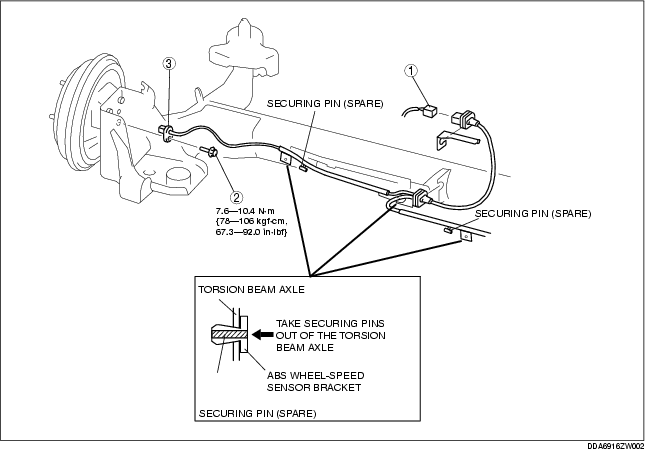 3

1

SECURING PIN (SPARE)

2

7.6—10.4 N·m {78—106 kgf·cm, 67.3—92.0 in·lbf}

SECURING PIN (SPARE)

TORSION BEAM AXLE

TAKE SECURING PINS OUT OF THE TORSION BEAM AXLE

ABS WHEEL-SPEED SENSOR BRACKET

SECURING PIN (SPARE)

DDA6916ZW002