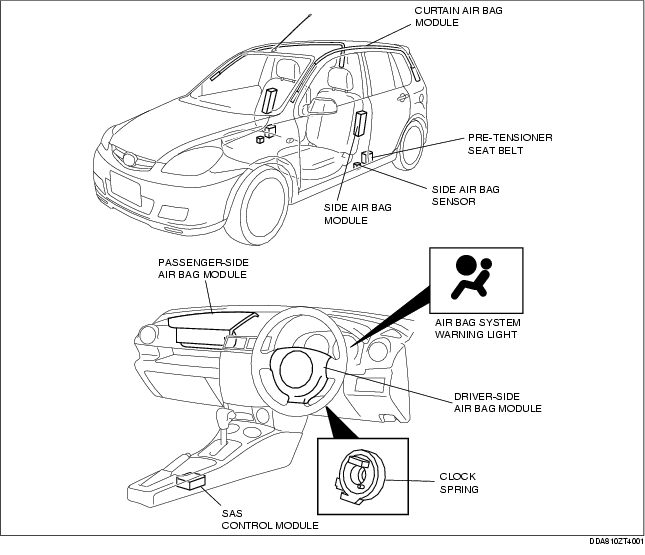 CURTAIN AIR BAG MODULE

PRE-TENSIONER SEAT BELT

SIDE AIR BAG SENSOR

SIDE AIR BAG MODULE

PASSENGER-SIDE AIR BAG MODULE

AIR BAG SYSTEM WARNING LIGHT

DRIVER-SIDE AIR BAG MODULE

CLOCK SPRING

SAS CONTROL MODULE

DDA810ZT4001