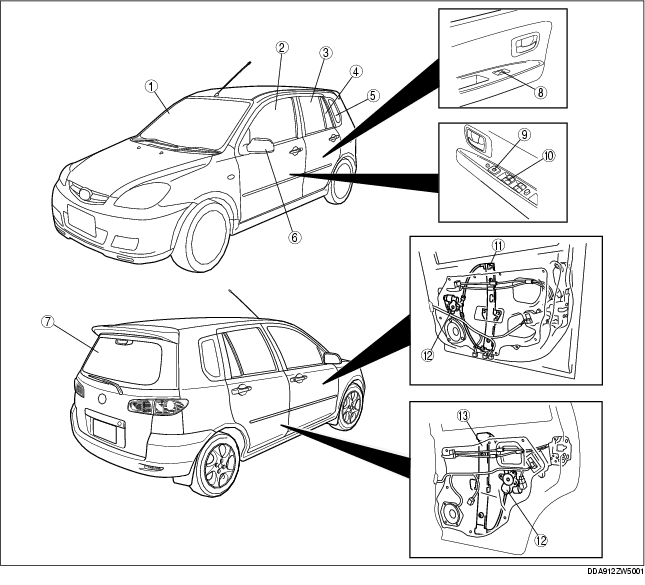 1
2
3
4
5
6
7
8
9
10
11
12
13
12
DDA912ZW5001