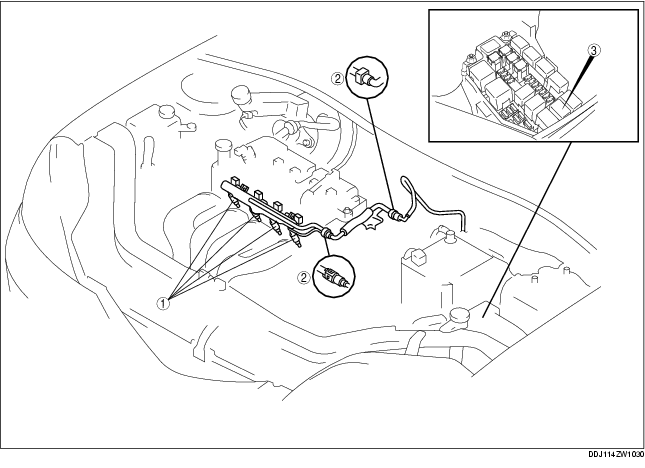 2
3
2
1
DDJ114ZW1030