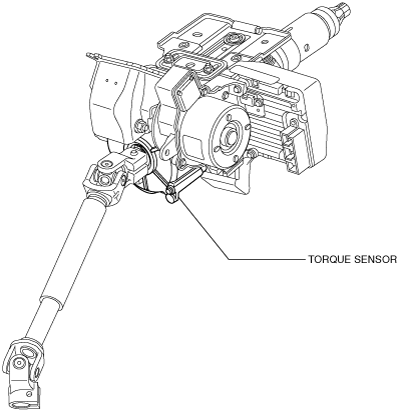 TORQUE SENSOR