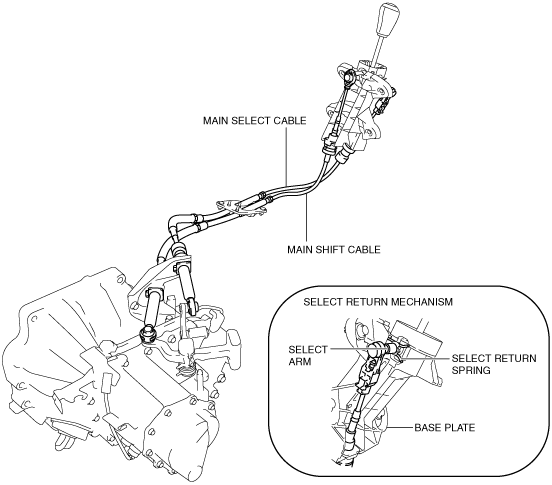 MAIN SELECT CABLE

MAIN SHIFT CABLE

SELECT RETURN MECHANISM

SELECT ARM

SELECT RETURN SPRING

BASE PLATE