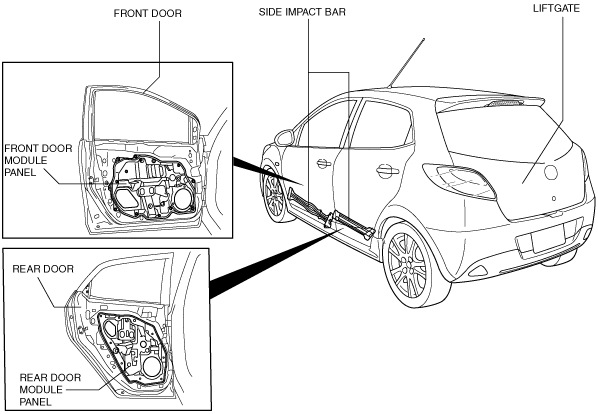 FRONT DOOR

SIDE IMPACT BAR

LIFTGATE

FRONT DOOR MODULE PANEL

REAR DOOR

REAR DOOR MODULE PANEL