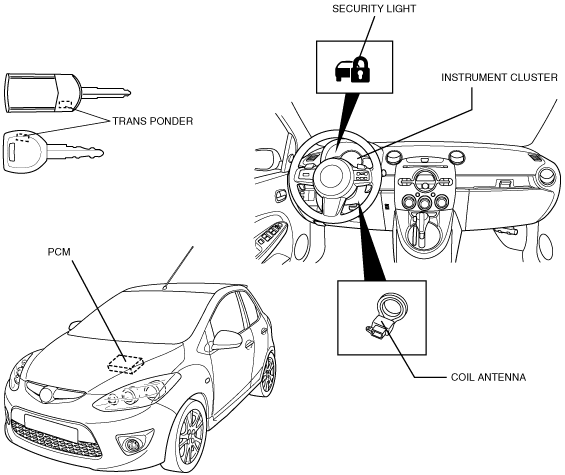 SECURITY LIGHT

INSTRUMENT CLUSTER

TRANS PONDER

PCM

COIL ANTENNA