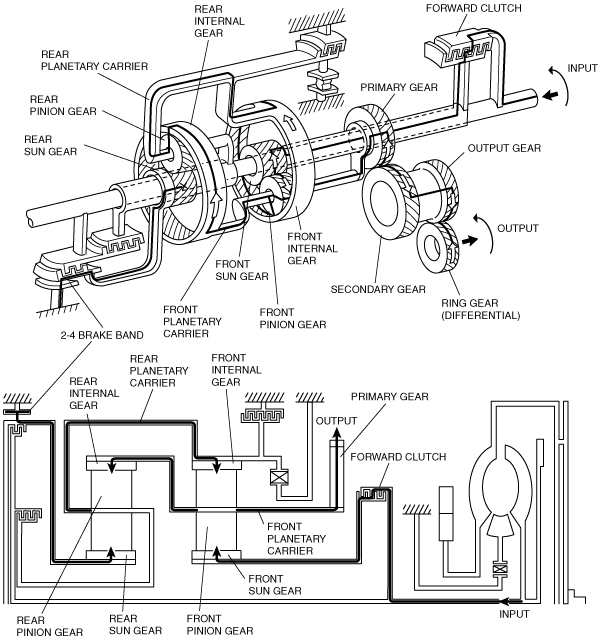 REAR INTERNAL GEAR
FORWARD CLUTCH
REAR PLANETARY CARRIER
INPUT
REAR PINION GEAR
PRIMARY GEAR
REAR SUN GEAR
OUTPUT GEAR
OUTPUT
FRONT INTERNAL GEAR
FRONT SUN GEAR
SECONDARY GEAR
RING GEAR (DIFFERENTIAL)
FRONT PLANETARY CARRIER
FRONT PINION GEAR
2-4 BRAKE BAND
REAR PLANETARY CARRIER
FRONT INTERNAL GEAR
REAR INTERNAL GEAR
PRIMARY GEAR
OUTPUT
FORWARD CLUTCH
FRONT PLANETARY CARRIER
FRONT SUN GEAR
INPUT
REAR PINION GEAR
REAR SUN GEAR
FRONT PINION GEAR