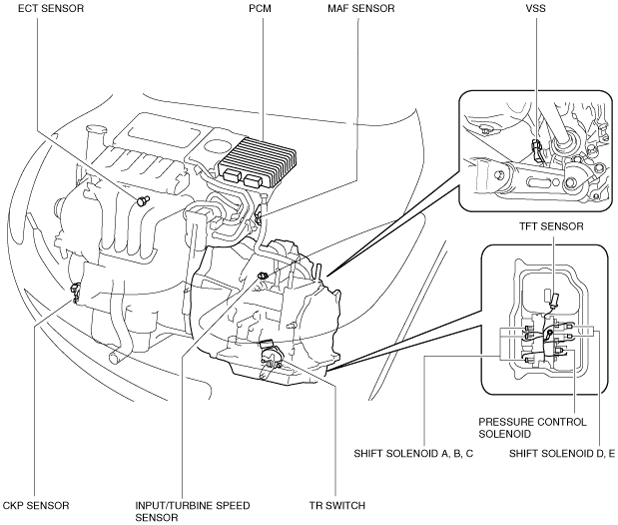 ECT SENSOR
PCM
MAF SENSOR
VSS
TFT SENSOR
PRESSURE CONTROL SOLENOID
SHIFT SOLENOID A, B, C
SHIFT SOLENOID D, E
CKP SENSOR
INPUT/TURBINE SPEED SENSOR
TR SWITCH