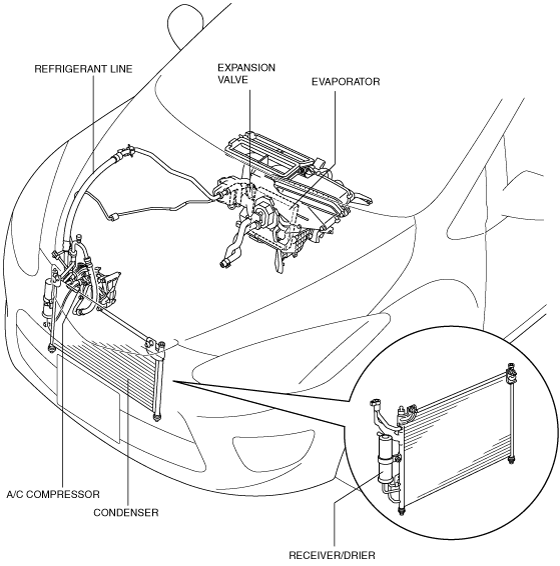 REFRIGERANT LINE

EXPANSION VALVE

EVAPORATOR

A/C COMPRESSOR

CONDENSER

RECEIVER/DRIER