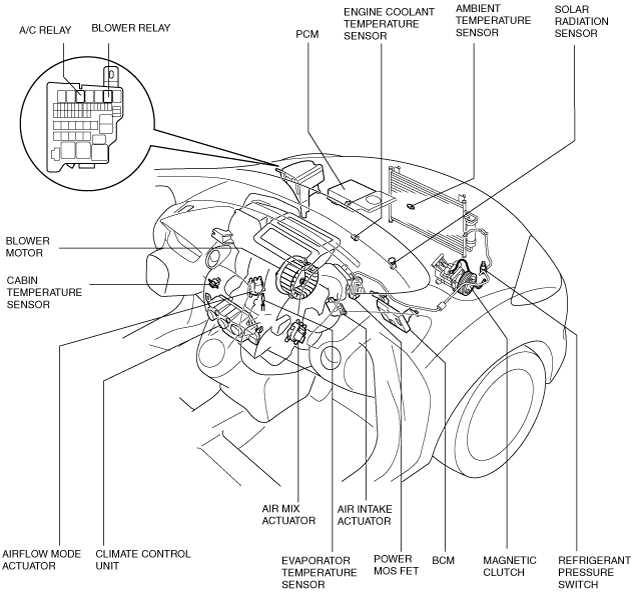 A/C RELAY
BLOWER RELAY
PCM
ENGINE COOLANT TEMPERATURE SENSOR
AMBIENT TEMPERATURE SENSOR
SOLAR RADIATION SENSOR
BLOWER MOTOR
CABIN TEMPERATURE SENSOR
AIR MIX ACTUATOR
AIR INTAKE ACTUATOR
AIRFLOW MODE ACTUATOR
CLIMATE CONTROL UNIT
EVAPORATOR TEMPERATURE SENSOR
POWER MOS FET
BCM
MAGNETIC CLUTCH
REFRIGERANT PRESSURE SWITCH