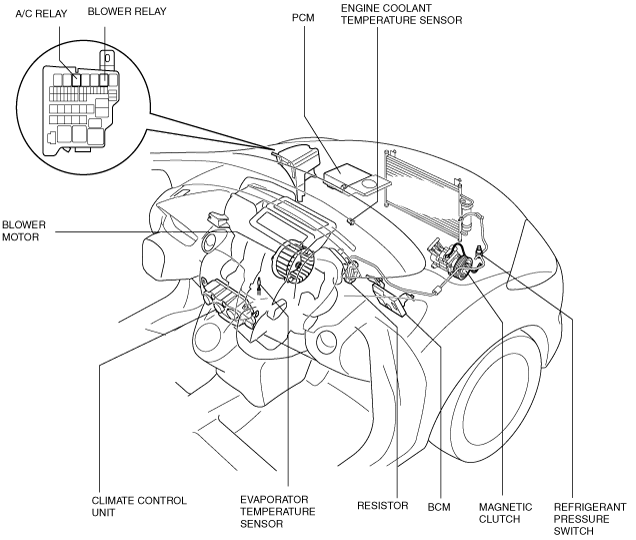 A/C RELAY
BLOWER RELAY
PCM
ENGINE COOLANT TEMPERATURE SENSOR
BLOWER MOTOR
CLIMATE CONTROL UNIT
EVAPORATOR TEMPERATURE SENSOR
RESISTOR
BCM
MAGNETIC CLUTCH
REFRIGERANT PRESSURE SWITCH