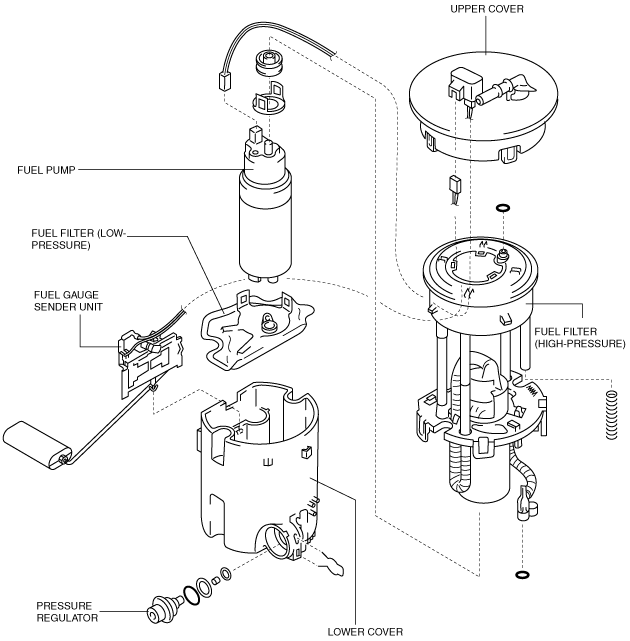 UPPER COVER

FUEL PUMP

FUEL FILTER (LOW-PRESSURE)

FUEL GAUGE SENDER UNIT

FUEL FILTER (HIGH-PRESSURE)

PRESSURE REGULATOR

LOWER COVER