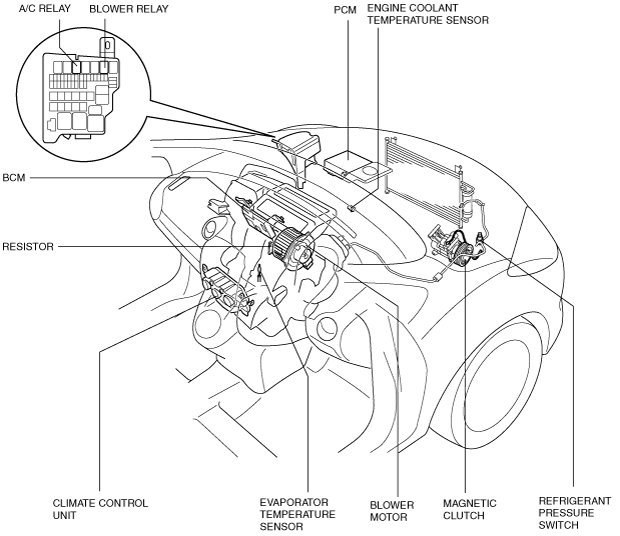 A/C RELAY
BLOWER RELAY
PCM
ENGINE COOLANT TEMPERATURE SENSOR
BCM
RESISTOR
CLIMATE CONTROL UNIT
EVAPORATOR TEMPERATURE SENSOR
BLOWER MOTOR
MAGNETIC CLUTCH
REFRIGERANT PRESSURE SWITCH