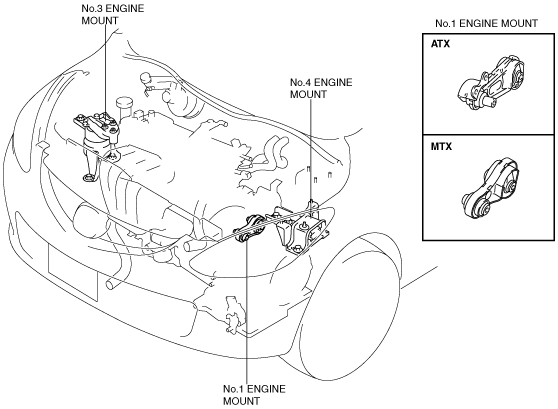 No.3 ENGINE MOUNT

No.4 ENGINE MOUNT

No.1 ENGINE MOUNT

No.1 ENGINE MOUNT

ATX

MTX