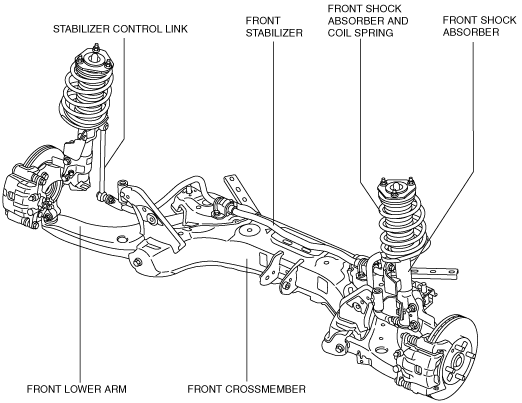 STABILIZER CONTROL LINK

FRONT STABILIZER

FRONT SHOCK ABSORBER AND COIL SPRING

FRONT SHOCK ABSORBER

FRONT LOWER ARM

FRONT CROSSMEMBER