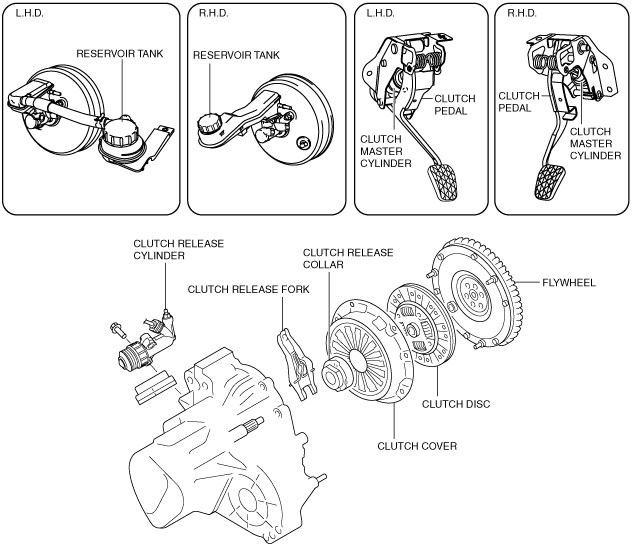 L.H.D.

RESERVOIR TANK

R.H.D.

RESERVOIR TANK

L.H.D.

CLUTCH PEDAL

CLUTCH MASTER CYLINDER

R.H.D.

CLUTCH PEDAL

CLUTCH MASTER CYLINDER

CLUTCH RELEASE CYLINDER

CLUTCH RELEASE FORK

CLUTCH RELEASE COLLAR

FLYWHEEL

CLUTCH DISC

CLUTCH COVER