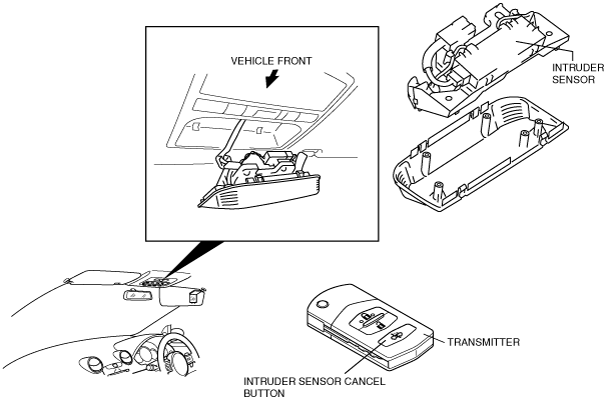 VEHICLE FRONT

INTRUDER SENSOR

TRANSMITTER

INTRUDER SENSOR CANCEL BUTTON