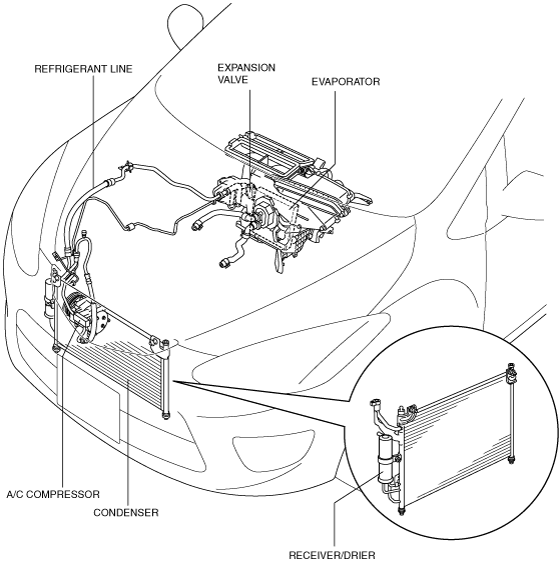 REFRIGERANT LINE

EXPANSION VALVE

EVAPORATOR

A/C COMPRESSOR

CONDENSER

RECEIVER/DRIER