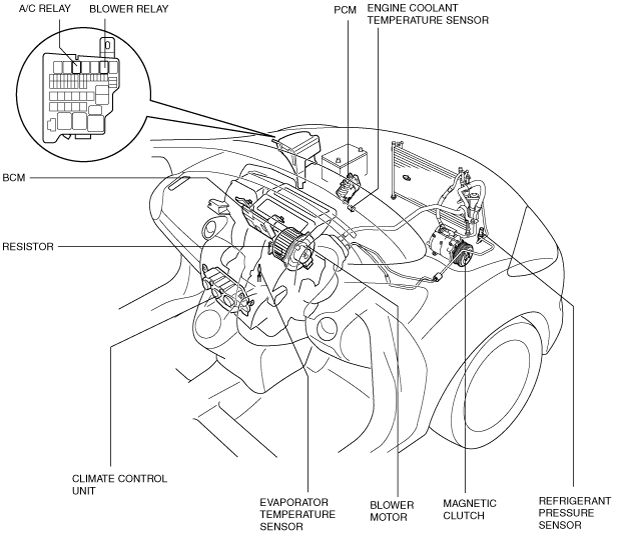 A/C RELAY
BLOWER RELAY
PCM
ENGINE COOLANT TEMPERATURE SENSOR
BCM
RESISTOR
CLIMATE CONTROL UNIT
EVAPORATOR TEMPERATURE SENSOR
BLOWER MOTOR
MAGNETIC CLUTCH
REFRIGERANT PRESSURE SENSOR