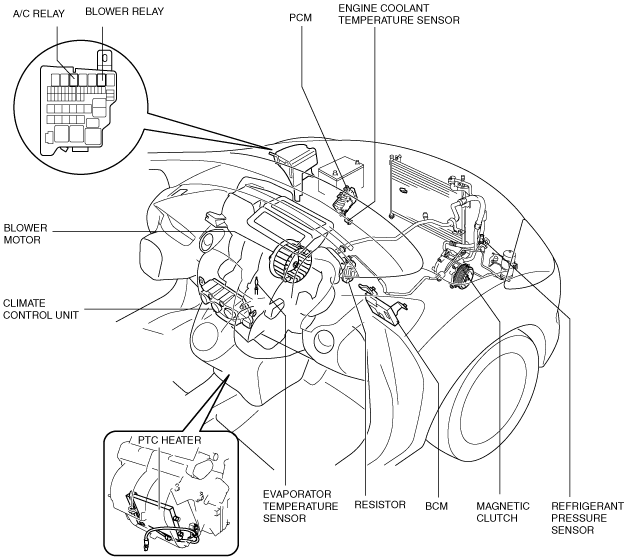 A/C RELAY
BLOWER RELAY
PCM
ENGINE COOLANT TEMPERATURE SENSOR
BLOWER MOTOR
CLIMATE CONTROL UNIT
PTC HEATER
EVAPORATOR TEMPERATURE SENSOR
RESISTOR
BCM
MAGNETIC CLUTCH
REFRIGERANT PRESSURE SENSOR