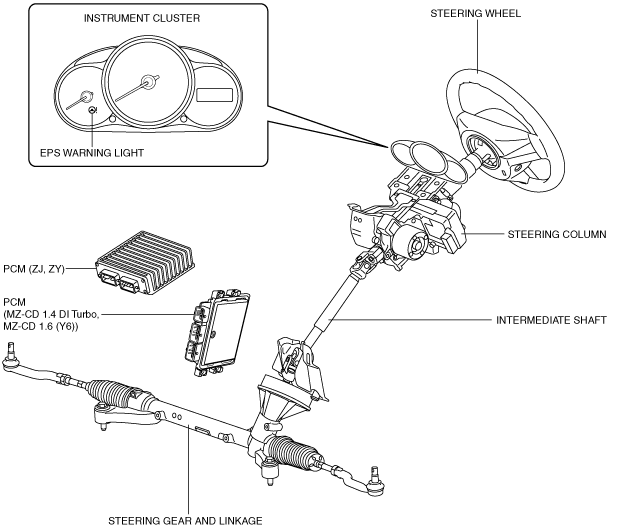 INSTRUMENT CLUSTER

EPS WARNING LIGHT

STEERING WHEEL

STEERING COLUMN

PCM (ZJ, ZY)

PCM
(MZ-CD 1.4 DI Turbo,
MZ-CD 1.6 (Y6))

INTERMEDIATE SHAFT

STEERING GEAR AND LINKAGE