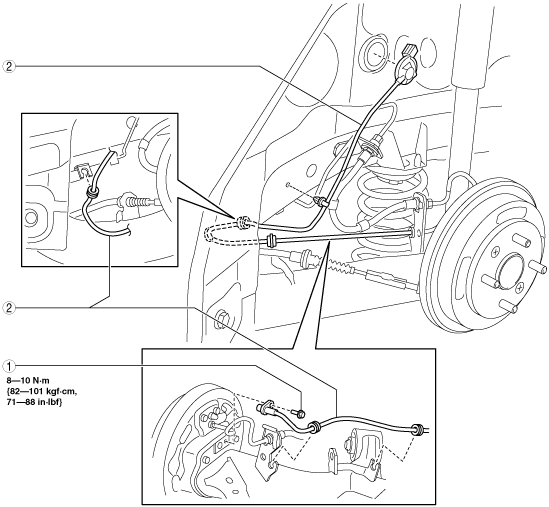 2

2

1

8—10 N·m
{82—101 kgf·cm,
71—88 in·lbf}