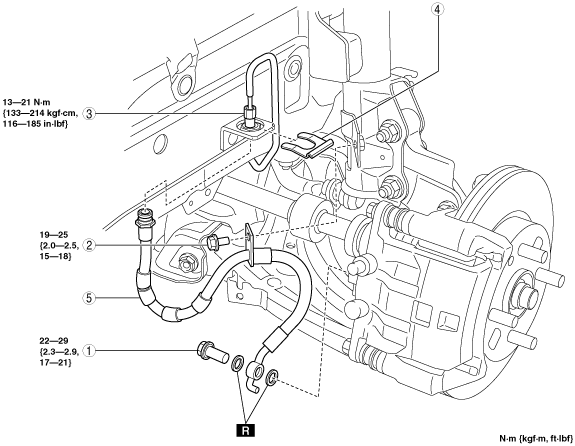 4

13—21 N·m {133—214 kgf·cm, 116—185 in·lbf}
3

19—25 {2.0—2.5, 15—18}
2

5

22—29 {2.3—2.9, 17—21}
1

R

N·m {kgf·m, ft·lbf}