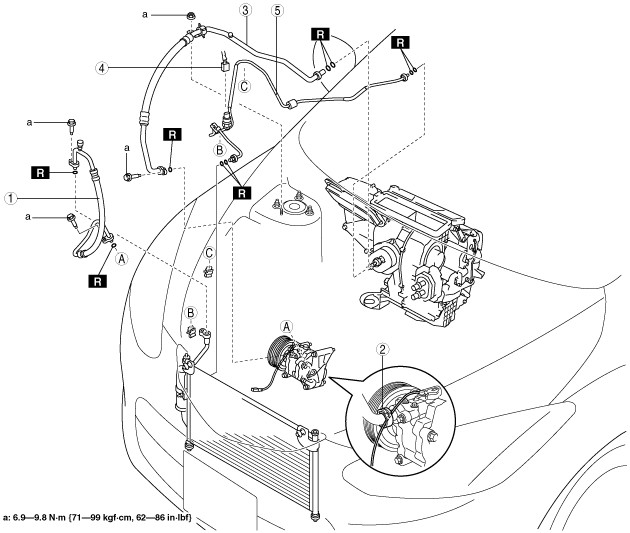 a
3
5
R
R
4
C
a
R
B
a
R
R
1
a
A
R
C
B
A
2
a: 6.9—9.8 N·m {71—99 kgf·cm, 62—86 in·lbf}