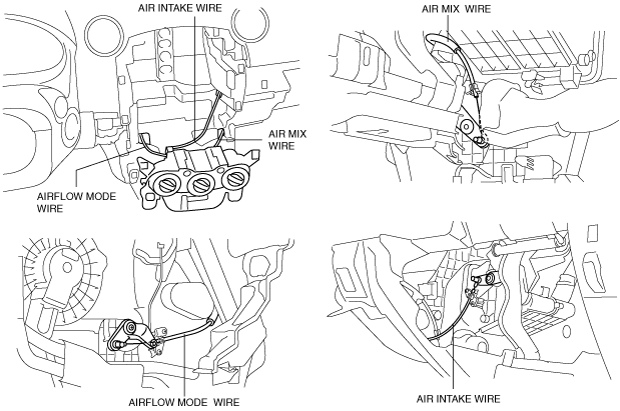 AIR INTAKE WIRE

AIR MIX WIRE

AIRFLOW MODE WIRE

AIR MIX WIRE

AIRFLOW MODE WIRE

AIR INTAKE WIRE