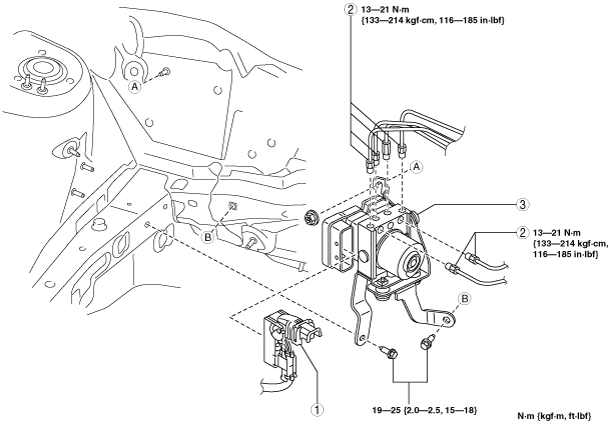 2 13—21 N·m {133—214 kgf·cm, 116—185 in·lbf}

A

A

3

2 13—21 N·m {133—214 kgf·cm, 116—185 in·lbf}

B

B

1

19—25 {2.0—2.5, 15—18}

N·m {kgf·m, ft·lbf}