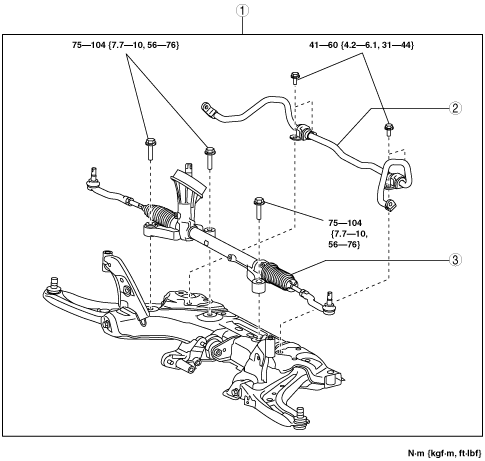 1

75—104 {7.7—10, 56—76}

41—60 {4.2—6.1, 31—44}

2

75—104 {7.7—10, 56—76}

3

N·m {kgf·m, ft·lbf}