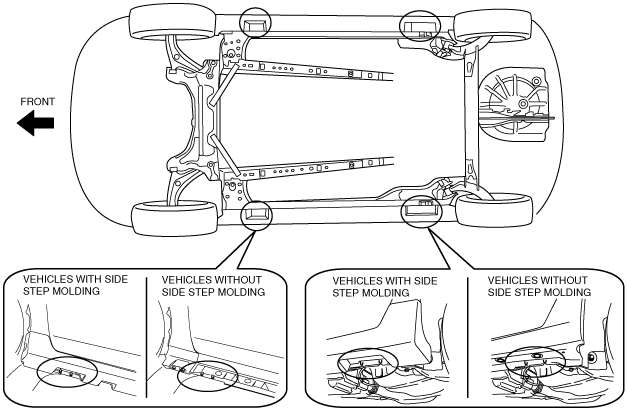 FRONT

VEHICLES WITH SIDE STEP MOLDING

VEHICLES WITHOUT SIDE STEP MOLDING

VEHICLES WITH SIDE STEP MOLDING

VEHICLES WITHOUT SIDE STEP MOLDING