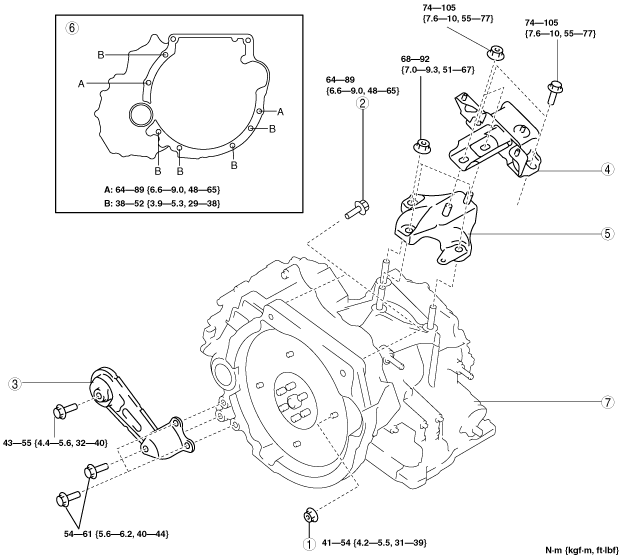 6

B

A

A

B

B

B

B

A: 64—89 {6.6—9.0, 48—65}
B: 38—52 {3.9—5.3, 29—38}

74—105
{7.6—10, 55—77}

74—105
{7.6—10, 55—77}

68—92
{7.0—9.3, 51—67}

64—89
{6.6—9.0, 48—65}

2

4

5

3

7

43—55 {4.4—5.6, 32—40}

54—61 {5.6—6.2, 40—44}

1

41—54 {4.2—5.5, 31—39}

N·m {kgf·m, ft·lbf}