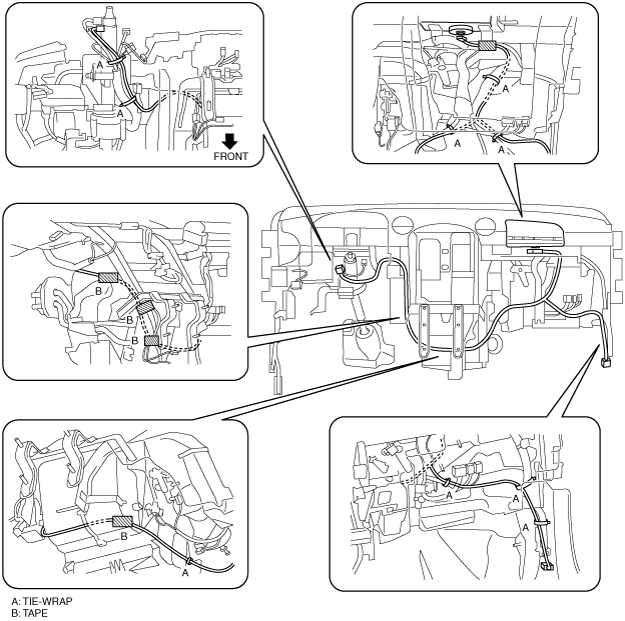 A
A
FRONT

A
A
A

B
B
B

B
A

A
A
A

A: TIE-WRAP
B: TAPE