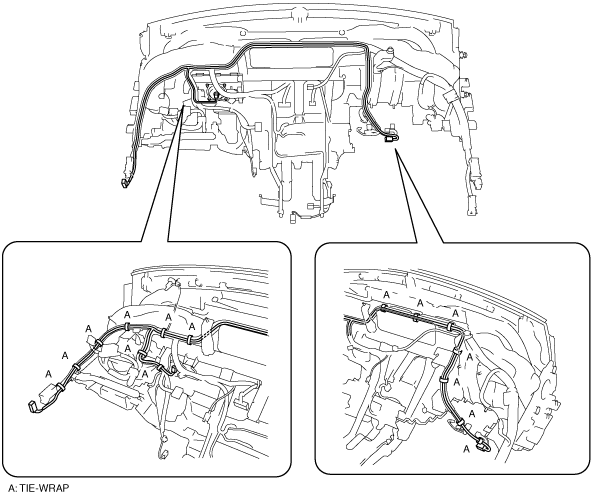 A
A
A
A
A
A
A
A

A
A
A
A
A
A
A

A: TIE-WRAP