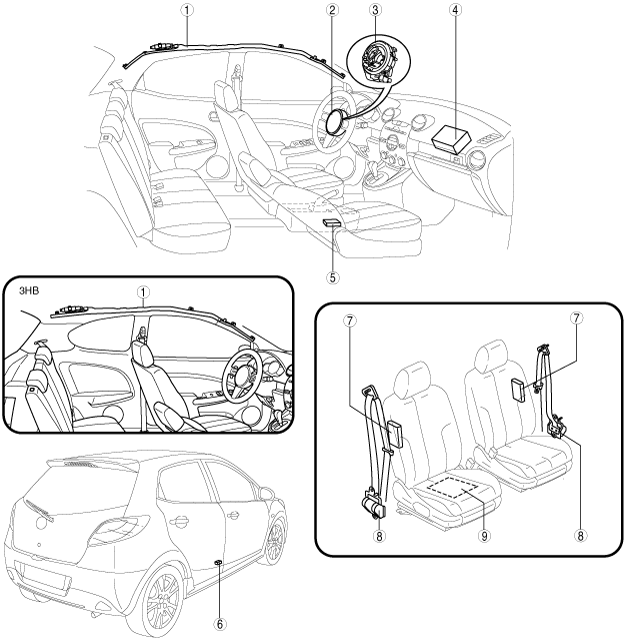 1
2
3
4
5
3HB
1
7
7
8
9
8
6