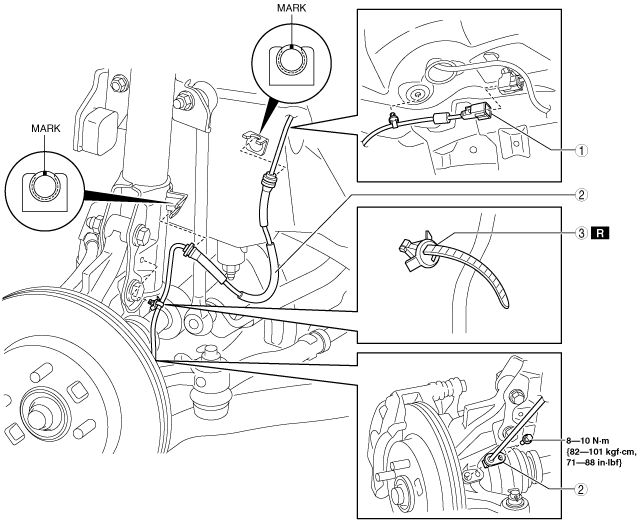 MARK

MARK

1

2

3 R

8—10 N·m {82—101 kgf·cm, 71—88 in·lbf}

2