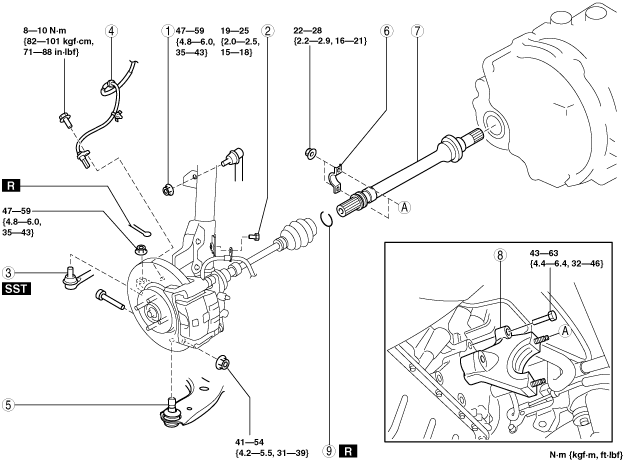 8—10 N·m {82—101 kgf·cm, 71—88 in·lbf}

4

1

47—59 {4.8—6.0, 35—43}

19—25 {2.0—2.5, 15—18}

2

22—28 {2.2—2.9, 16—21}

6

7

R

47—59 {4.8—6.0, 35—43}

A

3

SST

8

43—63 {4.4—6.4, 32—46}

A

5

41—54 {4.2—5.5, 31—39}

9

R

N·m {kgf·m, ft·lbf}