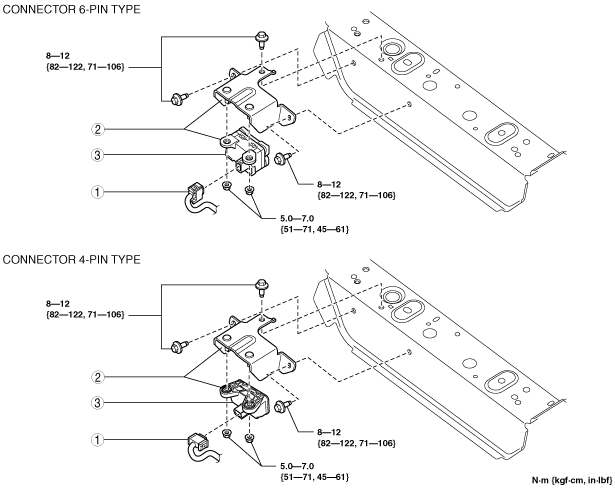 CONNECTOR 6-PIN TYPE

8—12
{82—122, 71—106}

2

3

1

8—12
{82—122, 71—106}

5.0—7.0
{51—71, 45—61}

CONNECTOR 4-PIN TYPE

8—12
{82—122, 71—106}

2

3

1

8—12
{82—122, 71—106}

5.0—7.0
{51—71, 45—61}

N·m {kgf·cm, in·lbf}