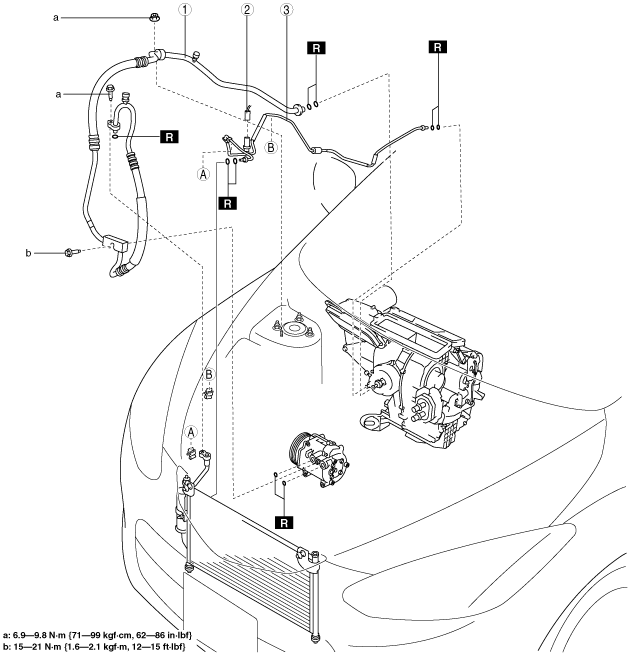 a
1
2
3
R
R
a
R
B
A
R
b
B
A
R

a: 6.9—9.8 N·m {71—99 kgf·cm, 62—86 in·lbf}
b: 15—21 N·m {1.6—2.1 kgf·m, 12—15 ft·lbf}