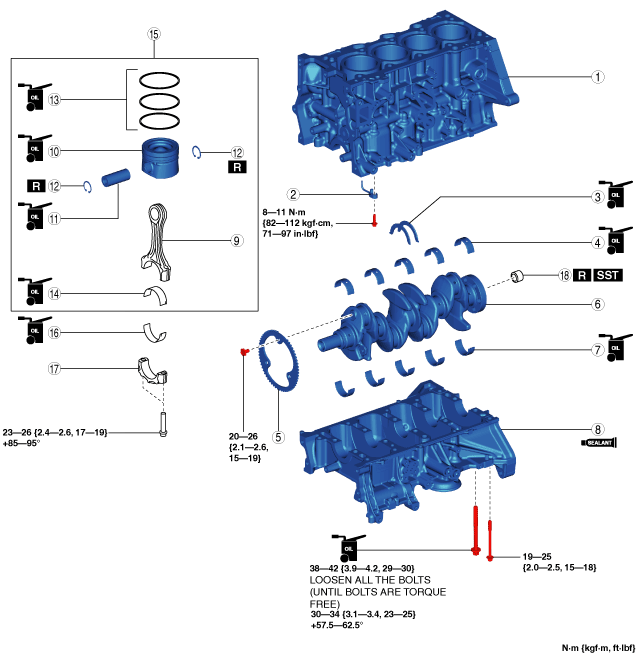 15

OIL 13

OIL 10

12 R

R 12

OIL 11

9

OIL 14

OIL 16

17

23—26 {2.4—2.6, 17—19}
+85—95°

1

2

8—11 N·m
{82—112 kgf·cm,
71—97 in·lbf}

3 OIL

4 OIL

18 R SST

6

7 OIL

20—26
{2.1—2.6,
15—19}

5

8

SEALANT

OIL

38—42 {3.9—4.2, 29—30}
LOOSEN ALL THE BOLTS
(UNTIL BOLTS ARE TORQUE FREE)
30—34 {3.1—3.4, 23—25}
+57.5—62.5°

19—25
{2.0—2.5, 15—18}

N·m {kgf·m, ft·lbf}