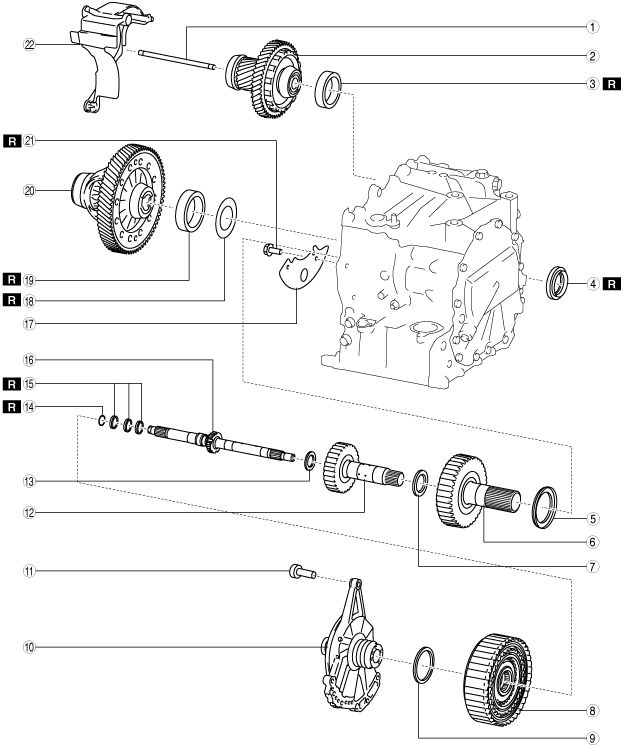 22
1
2
3 R
R 21
20
R 19
R 18
17
4 R
16
R 15
R 14
13
12
5
6
7
11
10
8
9