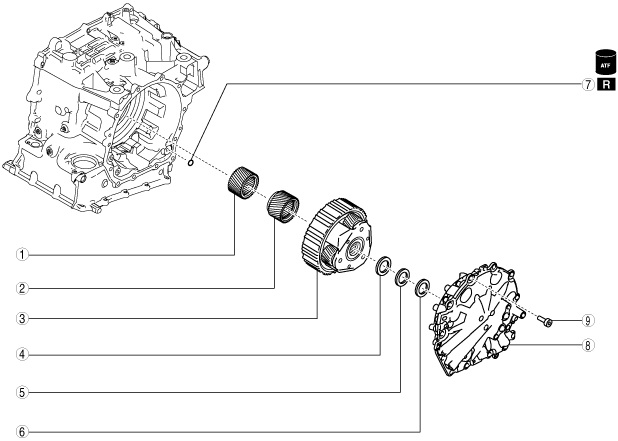 ATF
7 R
1
2
3
4
5
6
9
8