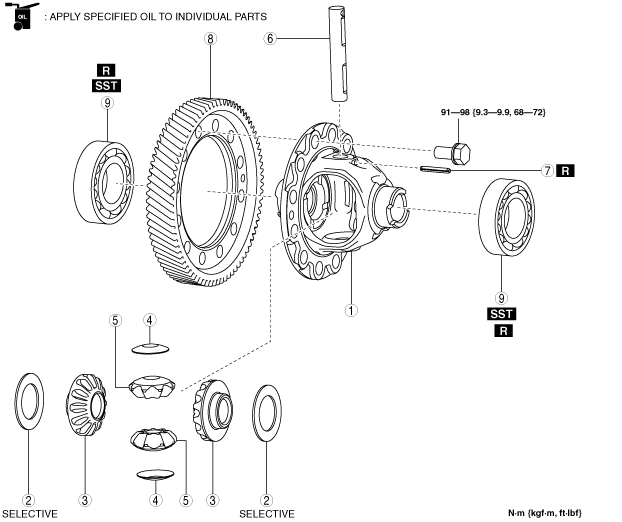 OIL : APPLY SPECIFIED OIL TO INDIVIDUAL PARTS

8

6

R
SST
9

91—98 {9.3—9.9, 68—72}

7 R

1

9
SST
R

5
4

2
SELECTIVE
3
4
5
3
2
SELECTIVE

N·m {kgf·m, ft·lbf}