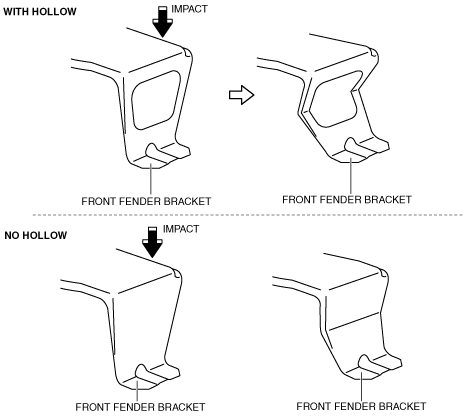 WITH HOLLOW

IMPACT

FRONT FENDER BRACKET

FRONT FENDER BRACKET

NO HOLLOW

IMPACT

FRONT FENDER BRACKET

FRONT FENDER BRACKET